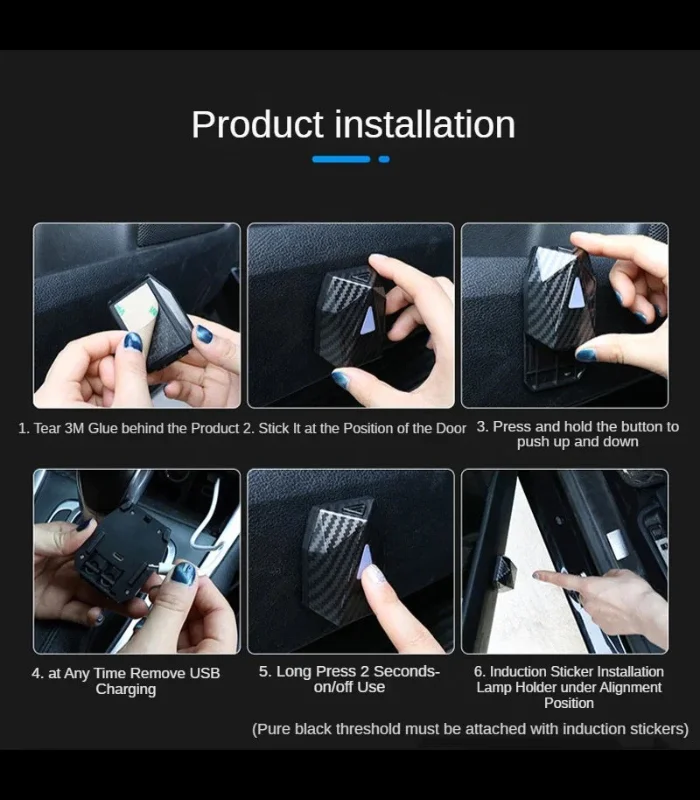 Product installation

1. Tear 3M Glue behind the Product

2. Stick It at the Position of the Door

3. Press and hold the button to push up and down

4. at Any Time Remove USB Charging

5. Long Press 2 Seconds-on/off Use

6. Induction Sticker Installation Lamp Holder under Alignment Position

(Pure black threshold must be attached with induction stickers)