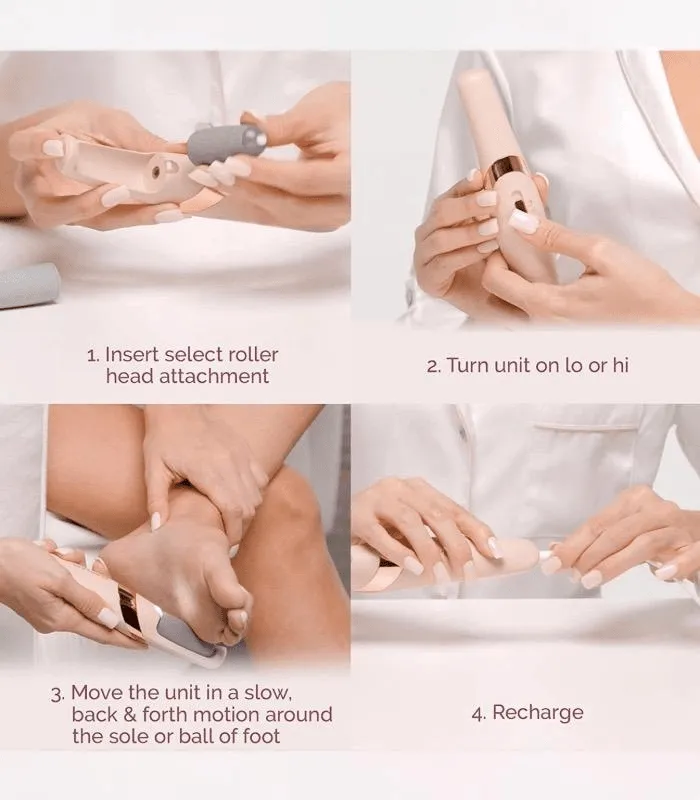 1. Insert select roller head attachment

2. Turn unit on lo or hi

3. Move the unit in a slow, back & forth motion around the sole or ball of foot

4. Recharge