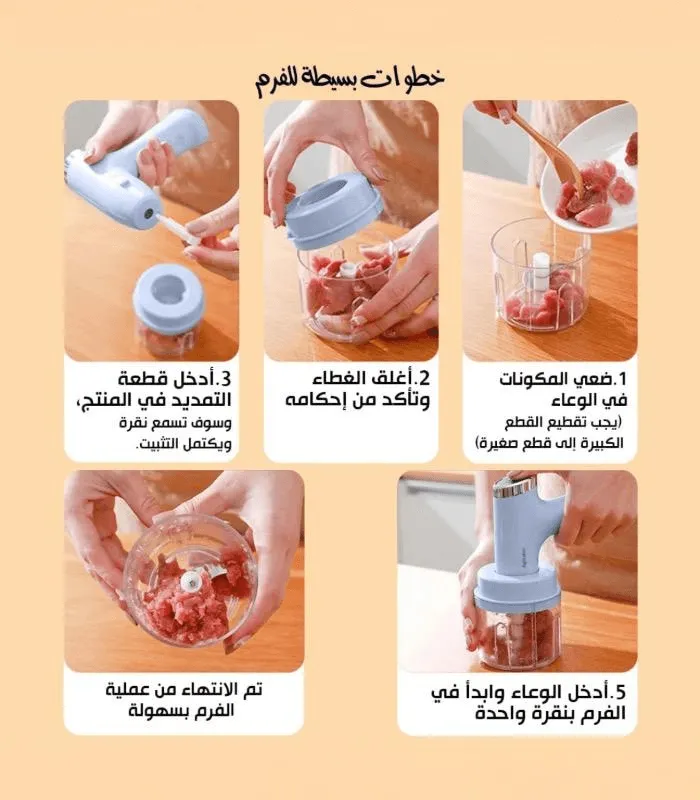 خطوات بسيطة للفرم

1.ضعي المكونات في الوعاء
(يجب تقطيع القطع الكبيرة إلى قطع صغيرة)

2.أغلق الغطاء وتأكد من إحكامه

3.أدخل قطعة التمديد في المنتج، وسوف تسمع نقرة ويكتمل التثبيت.

5.أدخل الوعاء وابدأ في الفرم بنقرة واحدة

تم الانتهاء من عملية الفرم بسهولة